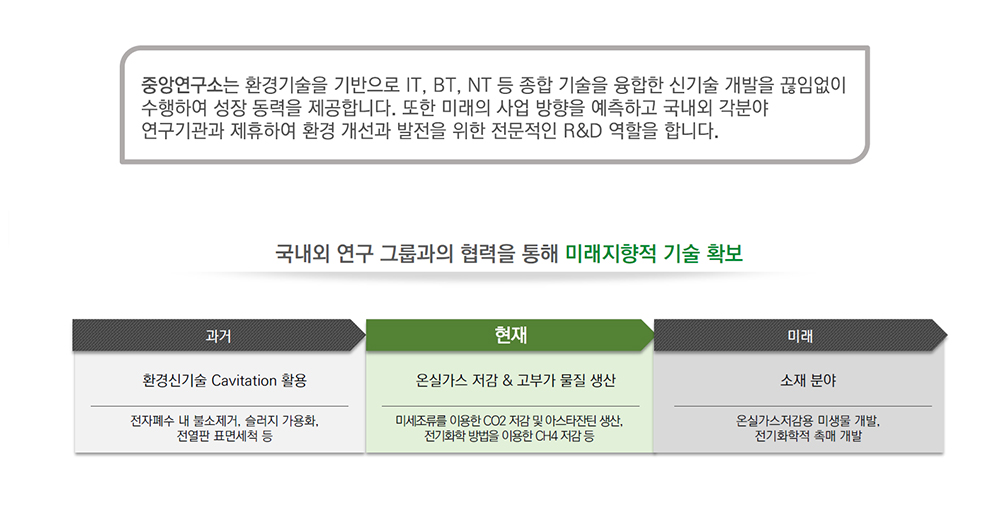 중앙연구소는 환경기술을 기반으로 IT, BT, NT 등 종합 기술을 융합한 신기술 개발을 끊임없이 수행하여 성장 동력을 제공합니다. 또한 미래의 사업 방향을 예측하고 국내외 각분야 연구기관과 제휴하여 환경 개선과 발전을 위한 전문적인 R&D 역할을 합니다.

국내외 연구 그룹과의 협력을 통해 미래지향적 기술 확보

과거

환경신기술 Cavitation 활용

전자폐수 내 불소제거, 슬러지 가용화, 전열판 표면세척 등

현재

온실가스 저감 & 고부가 물질 생산

미세조류를 이용한 CO2 저감 및 아스타잔틴 생산, 전기화학 방법을 이용한 CH4 저감 등

미래

소재 분야

온실가스저감용 미생물 개발, 전기화학적 촉매 개발